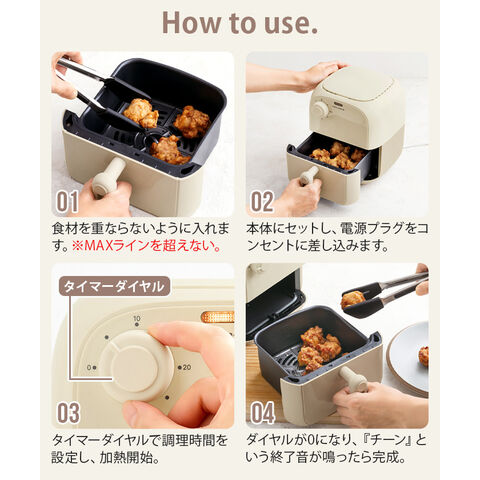 How to use.

01

食材を重ならないように入れます。※MAXラインを超えない。

02

本体にセットし、電源プラグをコンセントに差し込みます。

タイマーダイヤル

10

0

20

03

タイマーダイヤルで調理時間を設定し、加熱開始。

04

ダイヤルが0になり、『チーン』という終了音が鳴ったら完成。