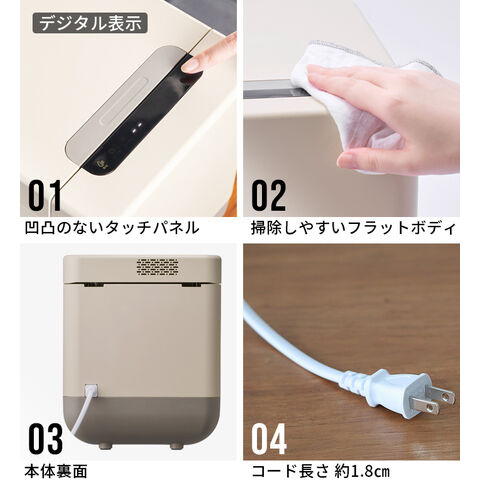 デジタル表示

01

凹凸のないタッチパネル

02

掃除しやすいフラットボディ

03

本体裏面

04

コード長さ 約1.8㎝