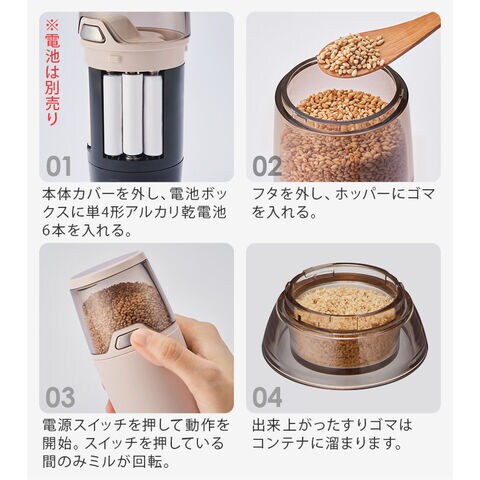 ※電池は別売り

01

本体カバーを外し、電池ボックスに単4形アルカリ乾電池6本を入れる。

02

フタを外し、ホッパーにゴマを入れる。

03

電源スイッチを押して動作を開始。スイッチを押している間のみミルが回転。

04

出来上がったすりゴマはコンテナに溜まります。