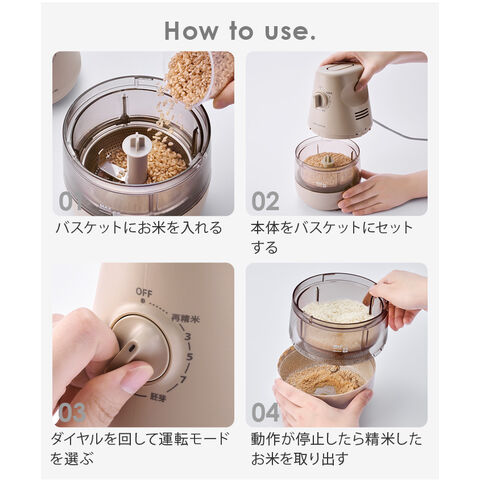 How to use.

01
バスケットにお米を入れる

02
本体をバスケットにセットする

OFF
再精米
3
5
7
胚芽
03
ダイヤルを回して運転モードを選ぶ

04
動作が停止したら精米したお米を取り出す