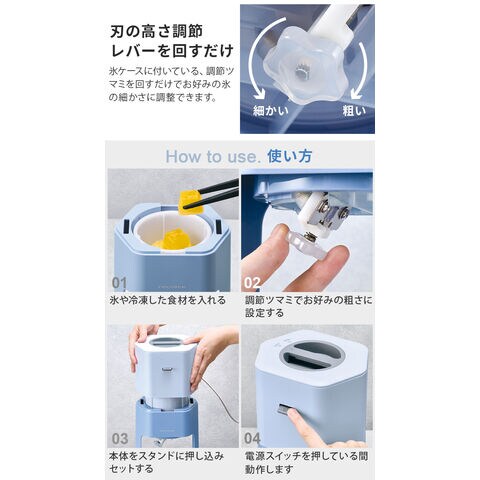 刃の高さ調節
レバーを回すだけ

氷ケースに付いている、調節ツマミを回すだけでお好みの氷の細かさに調整できます。

細かい
粗い

How to use. 使い方

01
氷や冷凍した食材を入れる

02
調節ツマミでお好みの粗さに設定する

03
本体をスタンドに押し込みセットする

04
電源スイッチを押している間動作します