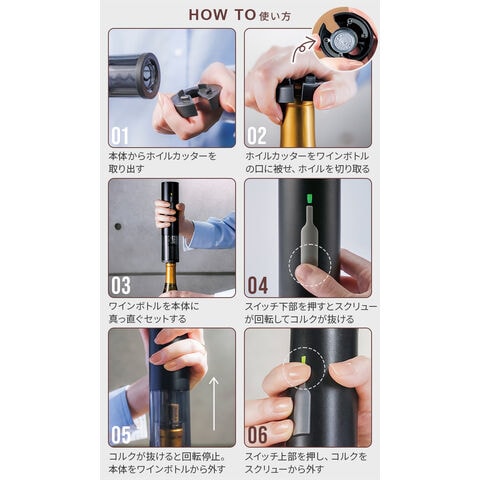 HOW TO 使い方

01

本体からホイルカッターを取り出す

02

ホイルカッターをワインボトルの口に被せ、ホイルを切り取る

03

ワインボトルを本体に真っ直ぐセットする

04

スイッチ下部を押すとスクリューが回転してコルクが抜ける

05

コルクが抜けると回転停止。本体をワインボトルから外す

06

スイッチ上部を押し、コルクをスクリューから外す