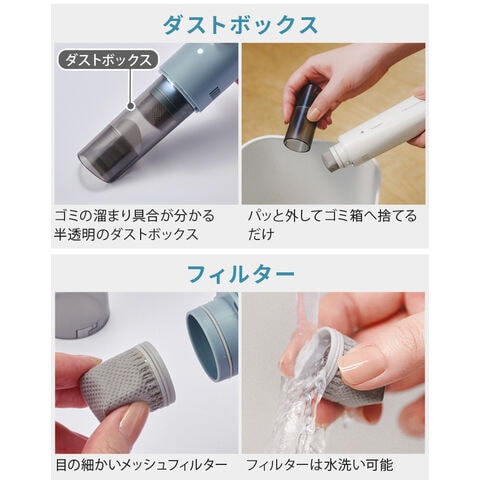 ダストボックス

ダストボックス

ゴミの溜まり具合が分かる半透明のダストボックス

パッと外してゴミ箱へ捨てるだけ

フィルター

目の細かいメッシュフィルター

フィルターは水洗い可能