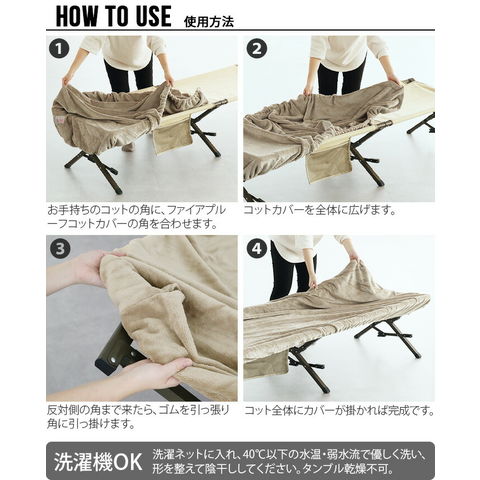 HOW TO USE 使用方法

1

お手持ちのコットの角に、ファイアプルーフコットカバーの角を合わせます。

2

コットカバーを全体に広げます。

3

反対側の角まで来たら、ゴムを引っ張り角に引っ掛けます。

4

コット全体にカバーが掛かれば完成です。

洗濯機OK 洗濯ネットに入れ、40℃以下の水温・弱水流で優しく洗い、形を整えて陰干ししてください。タンブル乾燥不可。