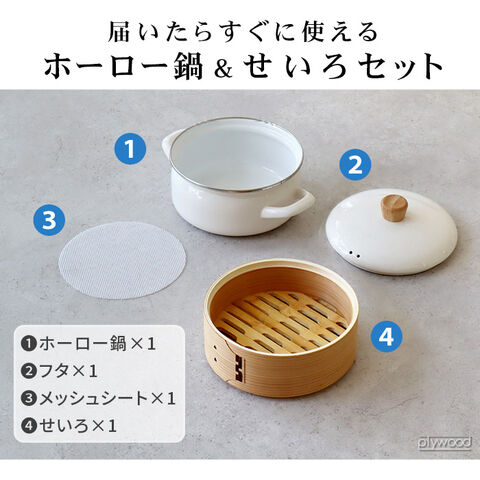 届いたらすぐに使える
ホーロー鍋 & せいろセット

1

2

3

4

❶ホーロー鍋×1
❷フタ×1
❸メッシュシート×1
❹せいろ×1

plywood