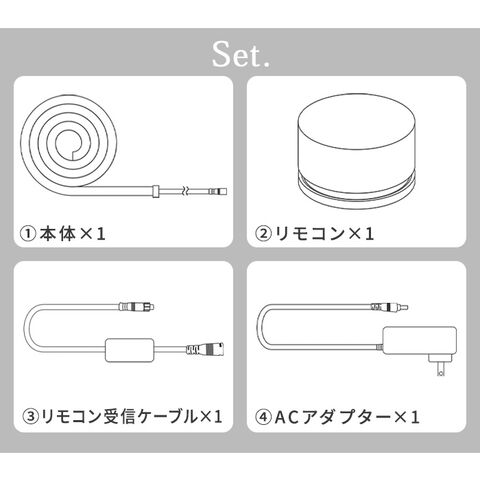 Set.

①本体×1

②リモコン×1

③リモコン受信ケーブル×1

④ACアダプター×1