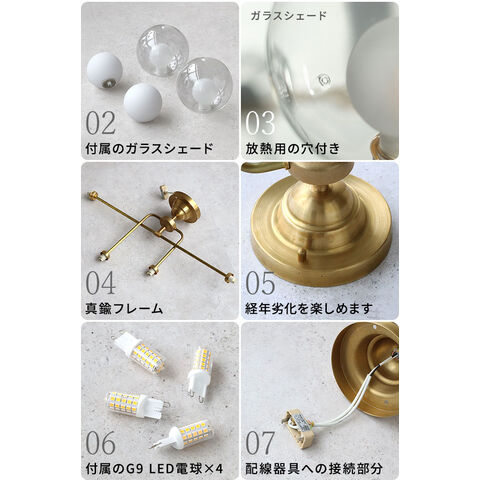 02
付属のガラスシェード

ガラスシェード
03
放熱用の穴付き

04
真鍮フレーム

05
経年劣化を楽しめます

06
付属のG9 LED電球×4

07
配線器具への接続部分