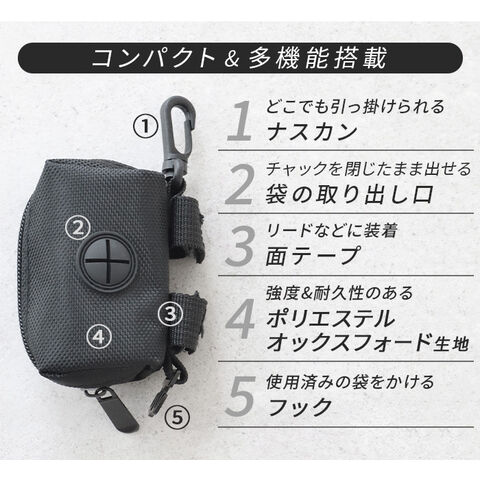 コンパクト＆多機能搭載

①

②

③

④

⑤

1 どこでも引っ掛けられる
ナスカン

2 チャックを閉じたまま出せる
袋の取り出し口

3 リードなどに装着
面テープ

4 強度&耐久性のある
ポリエステル
オックスフォード生地

5 使用済みの袋をかける
フック