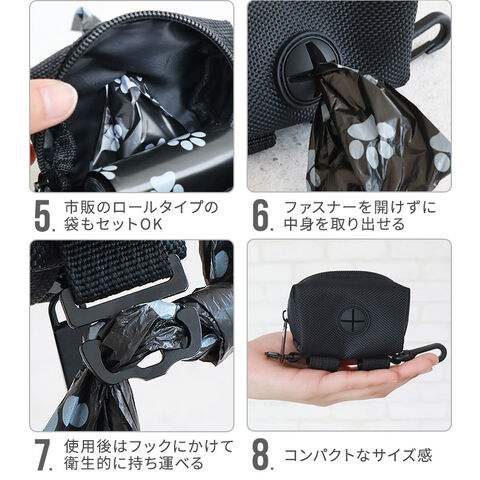 5. 市販のロールタイプの袋もセットOK

6. ファスナーを開けずに中身を取り出せる

7. 使用後はフックにかけて衛生的に持ち運べる

8. コンパクトなサイズ感