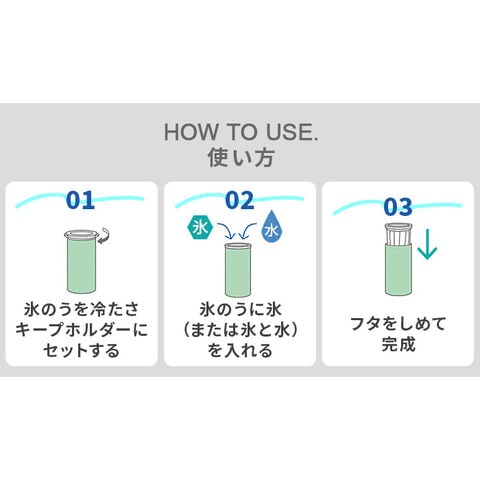 HOW TO USE.
使い方

01

氷のうを冷たさキープホルダーにセットする

02

氷

水

氷のうに氷（または氷と水）を入れる

03

フタをしめて完成