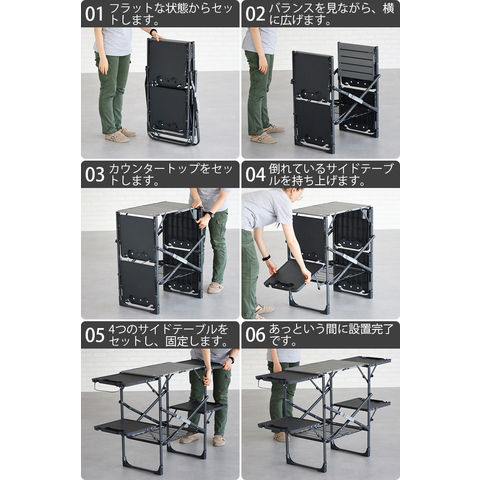 01 フラットな状態からセットします。

02 バランスを見ながら、横に広げます。

03 カウンタートップをセットします。

04 倒れているサイドテーブルを持ち上げます。

05 4つのサイドテーブルをセットし、固定します。

06 あっという間に設置完了です。