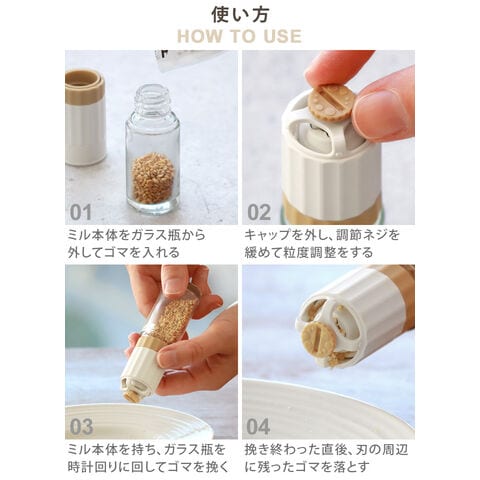 使い方
HOW TO USE

01
ミル本体をガラス瓶から外してゴマを入れる

02
キャップを外し、調節ネジを緩めて粒度調整をする

03
ミル本体を持ち、ガラス瓶を時計回りに回してゴマを挽く

04
挽き終わった直後、刃の周辺に残ったゴマを落とす