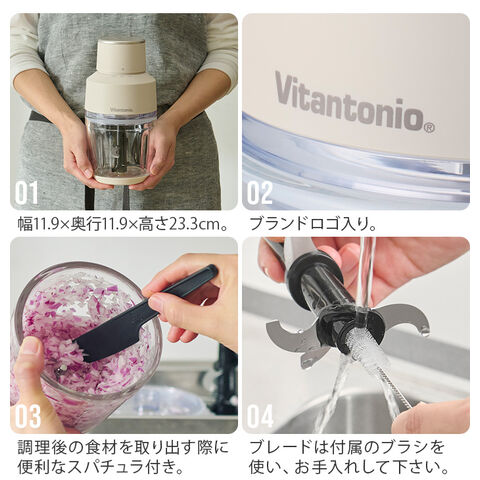 Vitantonio

01

幅11.9×奥行11.9×高さ23.3cm。

Vitantonio®

02

ブランドロゴ入り。

03

調理後の食材を取り出す際に便利なスパチュラ付き。

04

ブレードは付属のブラシを使い、お手入れして下さい。