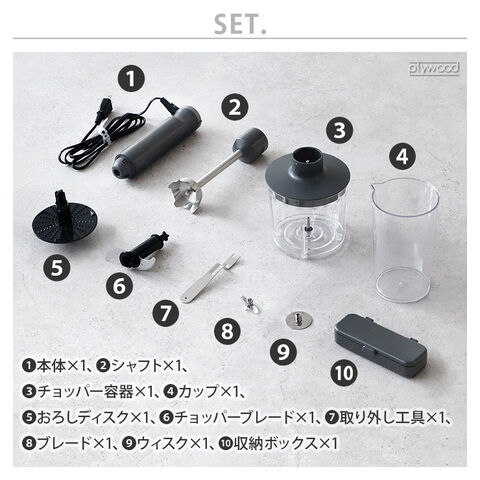 SET.

plywood

1

2

3

4

5

6

7

8

9

10

❶本体×1、❷シャフト×1、

❸チョッパー容器×1、❹カップ×1、

❺おろしディスク×1、❻チョッパーブレード×1、❼取り外し工具×1、

❽ブレード×1、❾ウィスク×1、❿収納ボックス×1