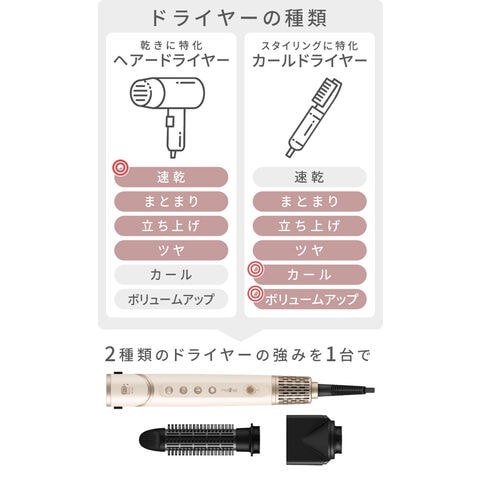 ドライヤーの種類

乾きに特化
ヘアードライヤー

速乾
まとまり
立ち上げ
ツヤ
カール
ボリュームアップ

スタイリングに特化
カールドライヤー

速乾
まとまり
立ち上げ
ツヤ
カール
ボリュームアップ

2種類のドライヤーの強みを1台で