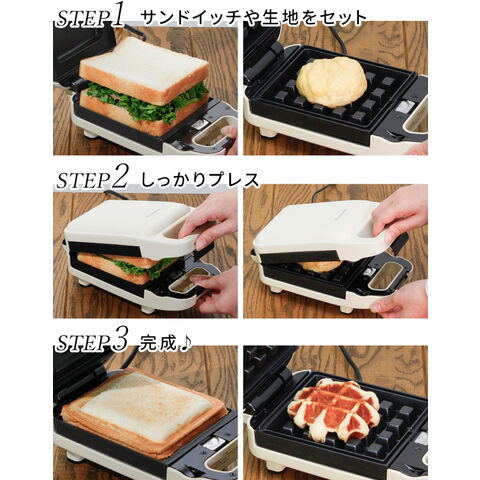 STEP1 サンドイッチや生地をセット

STEP2 しっかりプレス

STEP3 完成♪