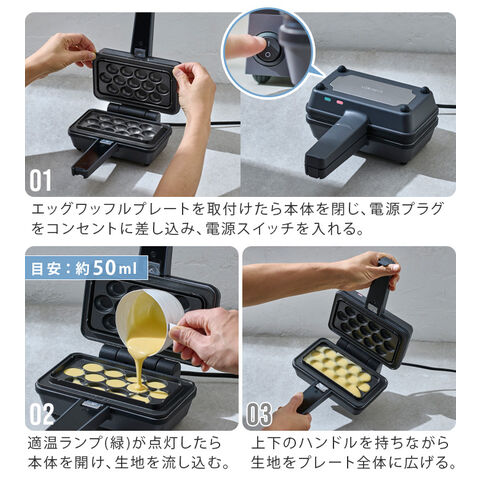 01

エッグワッフルプレートを取付けたら本体を閉じ、電源プラグをコンセントに差し込み、電源スイッチを入れる。

目安：約50ml

02

適温ランプ(緑)が点灯したら本体を開け、生地を流し込む。

03

上下のハンドルを持ちながら生地をプレート全体に広げる。