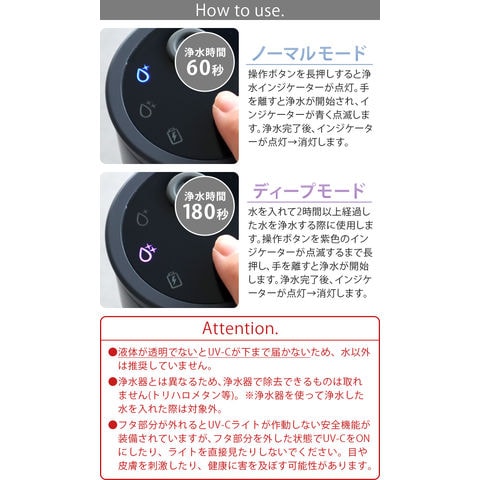 How to use.

浄水時間
60秒

ノーマルモード

操作ボタンを長押しすると浄水インジケーターが点灯。手を離すと浄水が開始され、インジケーターが青く点滅します。浄水完了後、インジケーターが点灯→消灯します。

浄水時間
180秒

ディープモード

水を入れて2時間以上経過した水を浄水する際に使用します。操作ボタンを紫色のインジケーターが点滅するまで長押し、手を離すと浄水が開始します。浄水完了後、インジケーターが点灯→消灯します。

Attention.

●液体が透明でないとUV-Cが下まで届かないため、水以外は推奨していません。

●浄水器とは異なるため、浄水器で除去できるものは取れません(トリハロメタン等)。※浄水器を使って浄水した水を入れた際は対象外。

●フタ部分が外れるとUV-Cライトが作動しない安全機能が装備されていますが、フタ部分を外した状態でUV-CをONにしたり、ライトを直接見たりしないでください。目や皮膚を刺激したり、健康に害を及ぼす可能性があります。