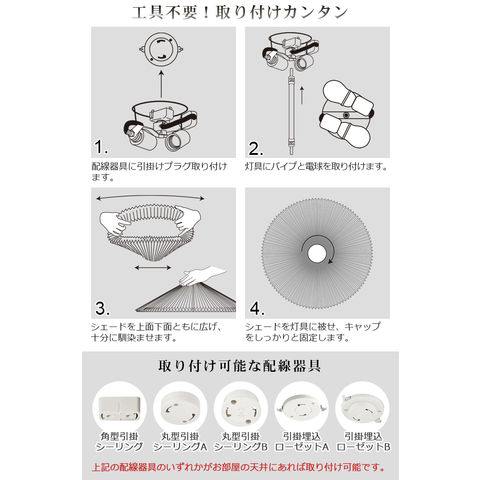 工具不要！取り付けカンタン

1.

配線器具に引掛けプラグ取り付けます。

2.

灯具にパイプと電球を取り付けます。

3.

シェードを上面下面ともに広げ、十分に馴染ませます。

4.

シェードを灯具に被せ、キャップをしっかりと固定します。

取り付け可能な配線器具

角型引掛シーリング

丸型引掛シーリングA

丸型引掛シーリングB

引掛埋込ローゼットA

引掛埋込ローゼットB

上記の配線器具のいずれかがお部屋の天井にあれば取り付け可能です。