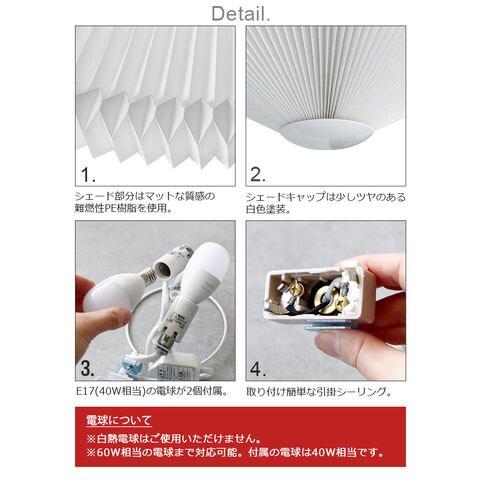 Detail.

1.

シェード部分はマットな質感の難燃性PE樹脂を使用。

2.

シェードキャップは少しツヤのある白色塗装。

3.

E17(40W相当)の電球が2個付属。

4.

取り付け簡単な引掛シーリング。

電球について

※白熱電球はご使用いただけません。

※60W相当の電球まで対応可能。付属の電球は40W相当です。