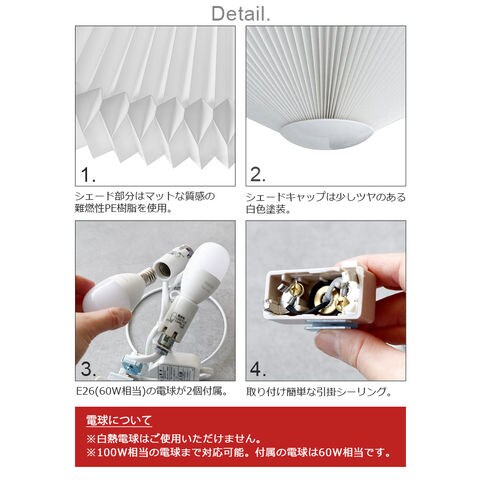 Detail.

1.

シェード部分はマットな質感の難燃性PE樹脂を使用。

2.

シェードキャップは少しツヤのある白色塗装。

3.

E26(60W相当)の電球が2個付属。

4.

取り付け簡単な引掛シーリング。

電球について
※白熱電球はご使用いただけません。
※100W相当の電球まで対応可能。付属の電球は60W相当です。