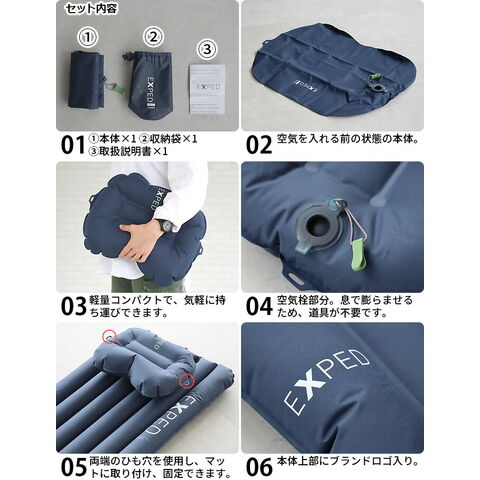 セット内容

①

②

③

EXPED

EXPED

01 ①本体×1 ②収納袋×1 ③取扱説明書×1

EXPED

02 空気を入れる前の状態の本体。

EXPED

03 軽量コンパクトで、気軽に持ち運びできます。

04 空気栓部分。息で膨らませるため、道具が不要です。

EXPED

EXPED

05 両端のひも穴を使用し、マットに取り付け、固定できます。

EXPED

06 本体上部にブランドロゴ入り。