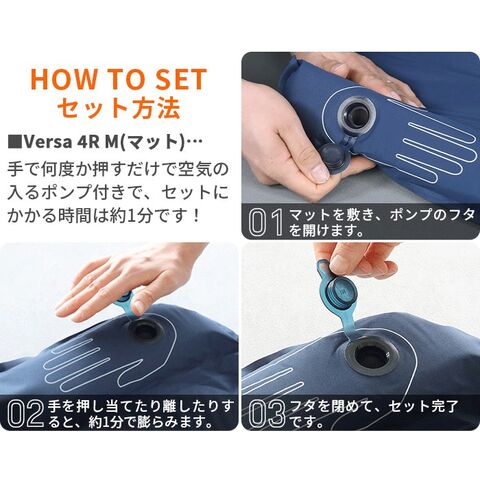 HOW TO SET
セット方法

■Versa 4R M(マット)…
手で何度か押すだけで空気の入るポンプ付きで、セットにかかる時間は約1分です！

01 マットを敷き、ポンプのフタを開けます。

02 手を押し当てたり離したりすると、約1分で膨らみます。

03 フタを閉めて、セット完了です。