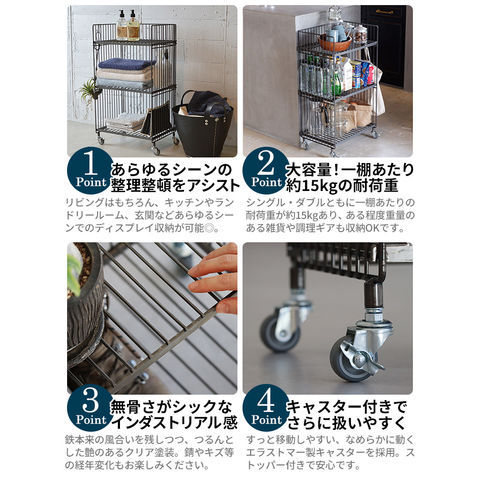 1
Point
あらゆるシーンの整理整頓をアシスト
リビングはもちろん、キッチンやランドリールーム、玄関などあらゆるシーンでのディスプレイ収納が可能◎。

2
Point
大容量！一棚あたり約15kgの耐荷重
シングル・ダブルともに一棚あたりの耐荷重が約15kgあり、ある程度重量のある雑貨や調理ギアも収納OKです。

3
Point
無骨さがシックなインダストリアル感
鉄本来の風合いを残しつつ、つるんとした艶のあるクリア塗装。錆やキズ等の経年変化もお楽しみください。

4
Point
キャスター付きでさらに扱いやすく
すっと移動しやすい、なめらかに動くエラストマー製キャスターを採用。ストッパー付きで安心です。