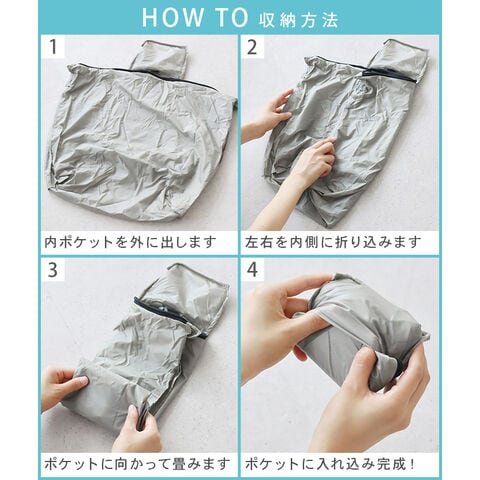 HOW TO 収納方法

1

内ポケットを外に出します

2

左右を内側に折り込みます

3

ポケットに向かって畳みます

4

ポケットに入れ込み完成！