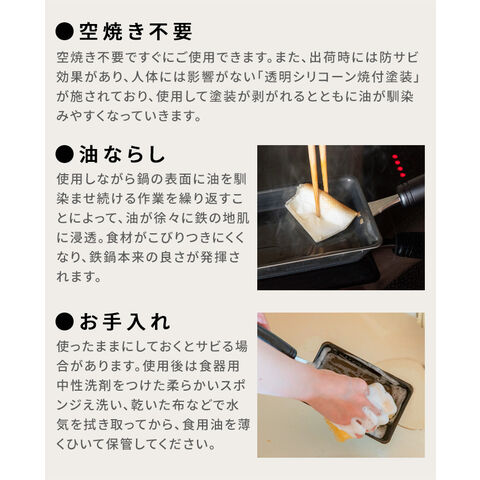 ●空焼き不要

空焼き不要ですぐにご使用できます。また、出荷時には防サビ効果があり、人体には影響がない「透明シリコーン焼付塗装」が施されており、使用して塗装が剥がれるとともに油が馴染みやすくなっていきます。

●油ならし

使用しながら鍋の表面に油を馴染ませ続ける作業を繰り返すことによって、油が徐々に鉄の地肌に浸透。食材がこびりつきにくくなり、鉄鍋本来の良さが発揮されます。

●お手入れ

使ったままにしておくとサビる場合があります。使用後は食器用中性洗剤をつけた柔らかいスポンジえ洗い、乾いた布などで水気を拭き取ってから、食用油を薄くひいて保管してください。