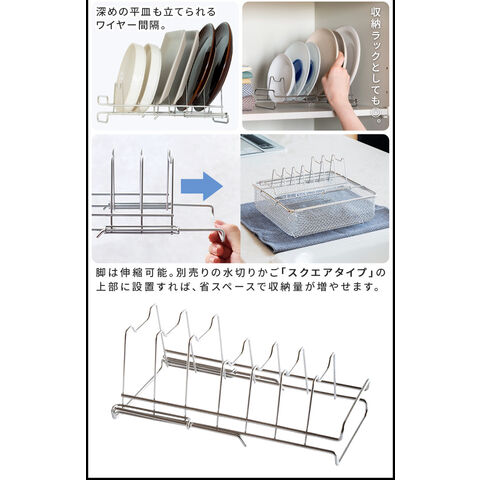 深めの平皿も立てられるワイヤー間隔。

収納ラックとしても◎。

脚は伸縮可能。別売りの水切りかご「スクエアタイプ」の上部に設置すれば、省スペースで収納量が増やせます。