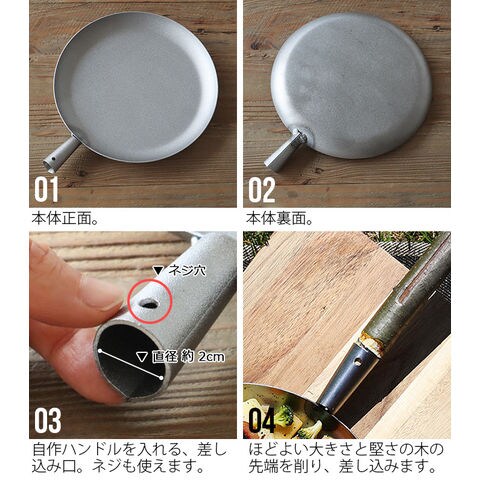 01

本体正面。

02

本体裏面。

▼ ネジ穴

▽ 直径 約 2cm

03

自作ハンドルを入れる、差し込み口。ネジも使えます。

04

ほどよい大きさと堅さの木の先端を削り、差し込みます。