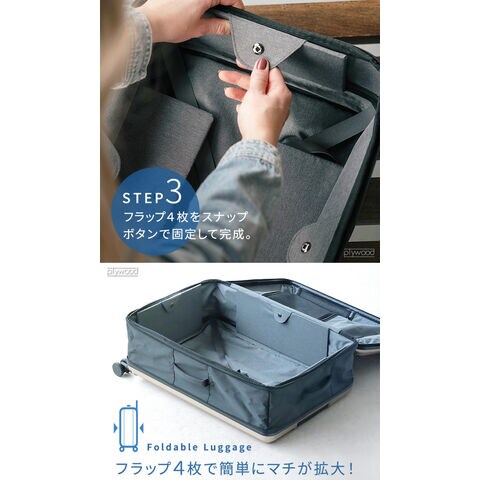 STEP3
フラップ４枚をスナップボタンで固定して完成。

plywood

plywood

Foldable Luggage
フラップ４枚で簡単にマチが拡大！