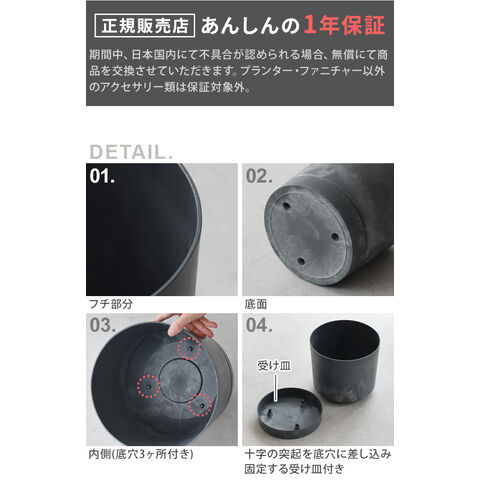 正規販売店 あんしんの1年保証

期間中、日本国内にて不具合が認められる場合、無償にて商品を交換させていただきます。プランター・ファニチャー以外のアクセサリー類は保証対象外。

DETAIL.

01.

フチ部分

02.

底面

03.

内側(底穴3ヶ所付き)

04.

受け皿

十字の突起を底穴に差し込み固定する受け皿付き