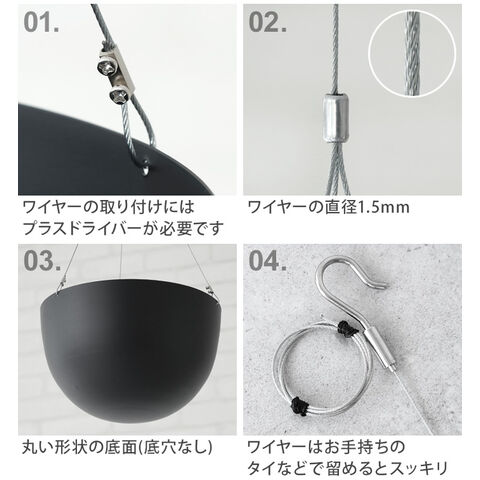 01.

ワイヤーの取り付けには
プラスドライバーが必要です

02.

ワイヤーの直径1.5mm

03.

丸い形状の底面(底穴なし)

04.

ワイヤーはお手持ちの
タイなどで留めるとスッキリ