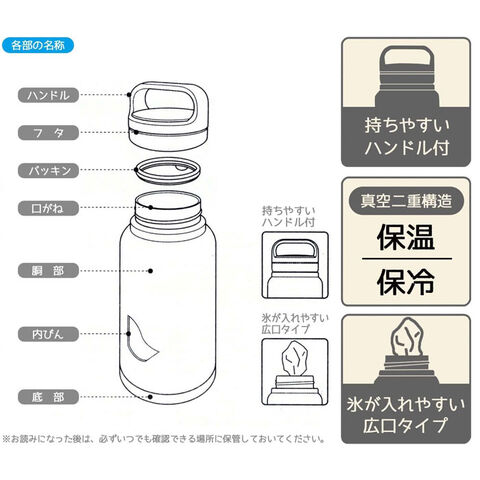 各部の名称

ハンドル

フ タ

パッキン

口がね

胴 部

内びん

底 部

持ちやすい
ハンドル付

氷が入れやすい
広口タイプ

※お読みになった後は、必ずいつでも確認できる場所に保管しておいてください。

持ちやすい
ハンドル付

真空二重構造

保温

保冷

氷が入れやすい
広口タイプ