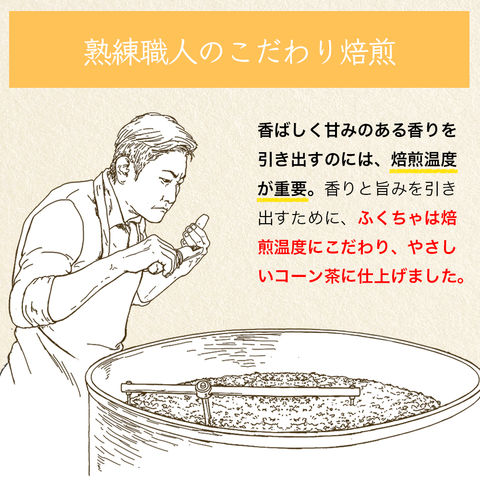 熟練職人のこだわり焙煎

香ばしく甘みのある香りを引き出すのには、焙煎温度が重要。香りと旨みを引き出すために、ふくちゃは焙煎温度にこだわり、やさしいコーン茶に仕上げました。