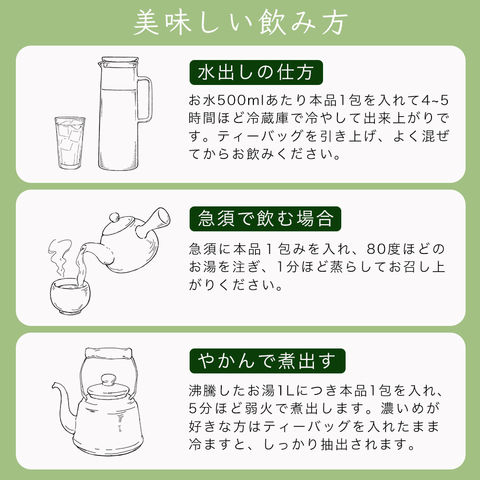 美味しい飲み方

水出しの仕方

お水500mlあたり本品1包を入れて4~5時間ほど冷蔵庫で冷やして出来上がりです。ティーバッグを引き上げ、よく混ぜてからお飲みください。

急須で飲む場合

急須に本品１包みを入れ、80度ほどのお湯を注ぎ、1分ほど蒸らしてお召し上がりください。

やかんで煮出す

沸騰したお湯1Lにつき本品1包を入れ、5分ほど弱火で煮出します。濃いめが好きな方はティーバッグを入れたまま冷ますと、しっかり抽出されます。