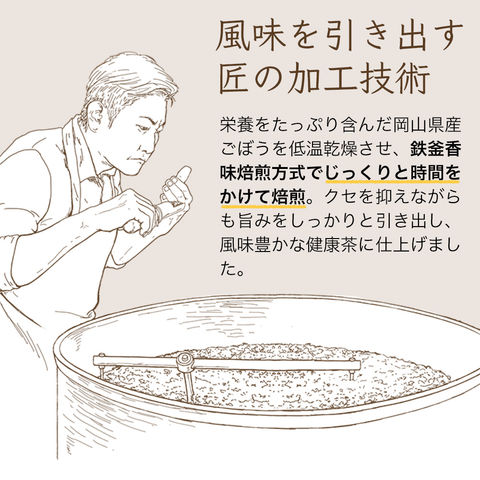 風味を引き出す
匠の加工技術

栄養をたっぷり含んだ岡山県産ごぼうを低温乾燥させ、鉄釜香味焙煎方式でじっくりと時間をかけて焙煎。クセを抑えながらも旨みをしっかりと引き出し、風味豊かな健康茶に仕上げました。