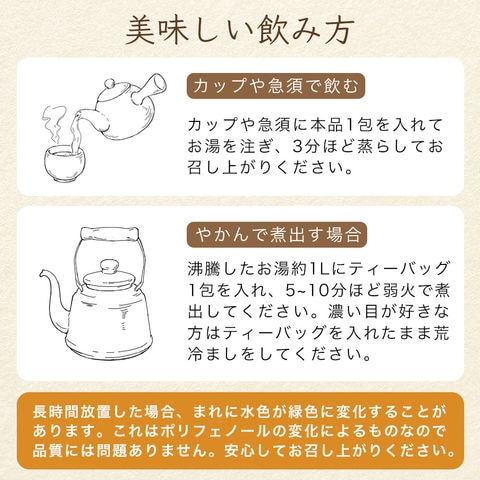 美味しい飲み方

カップや急須で飲む

カップや急須に本品1包を入れてお湯を注ぎ、3分ほど蒸らしてお召し上がりください。

やかんで煮出す場合

沸騰したお湯約1Lにティーバッグ1包を入れ、5~10分ほど弱火で煮出してください。濃い目が好きな方はティーバッグを入れたまま荒冷ましをしてください。

長時間放置した場合、まれに水色が緑色に変化することがあります。これはポリフェノールの変化によるものなので品質には問題ありません。安心してお召し上がりください。