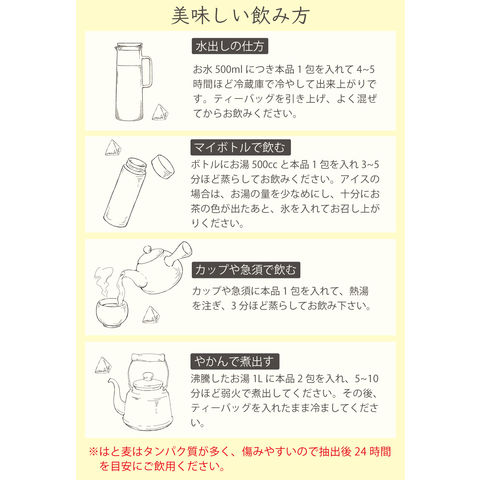 美味しい飲み方

水出しの仕方

お水 500ml につき本品 1 包を入れて 4~5 時間ほど冷蔵庫で冷やして出来上がりです。ティーバッグを引き上げ、よく混ぜてからお飲みください。

マイボトルで飲む

ボトルにお湯 500cc と本品 1 包を入れ 3~5 分ほど蒸らしてお飲みください。アイスの場合は、お湯の量を少なめにし、十分にお茶の色が出たあと、氷を入れてお召し上がりください。

カップや急須で飲む

カップや急須に本品 1 包を入れて、熱湯を注ぎ、3 分ほど蒸らしてお飲み下さい。

やかんで煮出す

沸騰したお湯 1L に本品 2 包を入れ、5~10 分ほど弱火で煮出してください。その後、ティーバッグを入れたまま冷ましてください。

※はと麦はタンパク質が多く、傷みやすいので抽出後 24 時間を目安にご飲用ください。