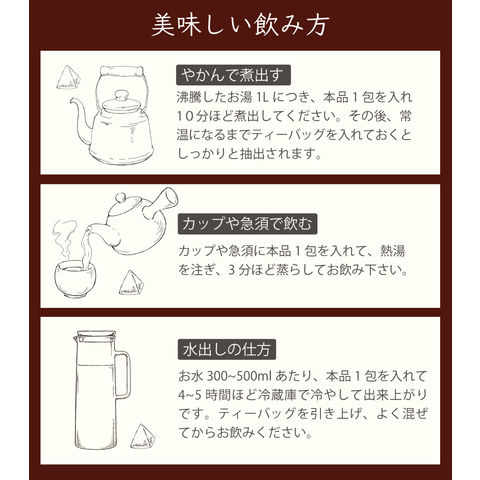 美味しい飲み方

やかんで煮出す

沸騰したお湯 1L につき、本品 1 包を入れ 10 分ほど煮出してください。その後、常温になるまでティーバッグを入れておくとしっかりと抽出されます。

カップや急須で飲む

カップや急須に本品 1 包を入れて、熱湯を注ぎ、3 分ほど蒸らしてお飲み下さい。

水出しの仕方

お水 300~500ml あたり、本品 1 包を入れて 4~5 時間ほど冷蔵庫で冷やして出来上がりです。ティーバッグを引き上げ、よく混ぜてからお飲みください。