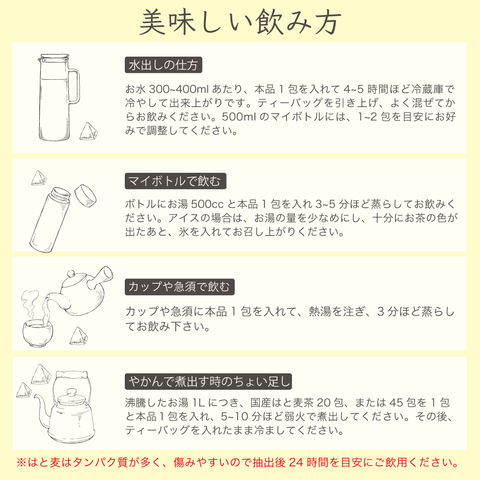 美味しい飲み方

水出しの仕方

お水 300~400ml あたり、本品 1 包を入れて 4~5 時間ほど冷蔵庫で冷やして出来上がりです。ティーバッグを引き上げ、よく混ぜてからお飲みください。500ml のマイボトルには、1~2 包を目安にお好みで調整してください。

マイボトルで飲む

ボトルにお湯 500cc と本品 1 包を入れ 3~5 分ほど蒸らしてお飲みください。アイスの場合は、お湯の量を少なめにし、十分にお茶の色が出たあと、氷を入れてお召し上がりください。

カップや急須で飲む

カップや急須に本品 1 包を入れて、熱湯を注ぎ、3 分ほど蒸らしてお飲み下さい。

やかんで煮出す時のちょい足し

沸騰したお湯 1L につき、国産はと麦茶 20 包、または 45 包を 1 包と本品 1 包を入れ、5~10 分ほど弱火で煮出してください。その後、ティーバッグを入れたまま冷ましてください。

※はと麦はタンパク質が多く、傷みやすいので抽出後 24 時間を目安にご飲用ください。