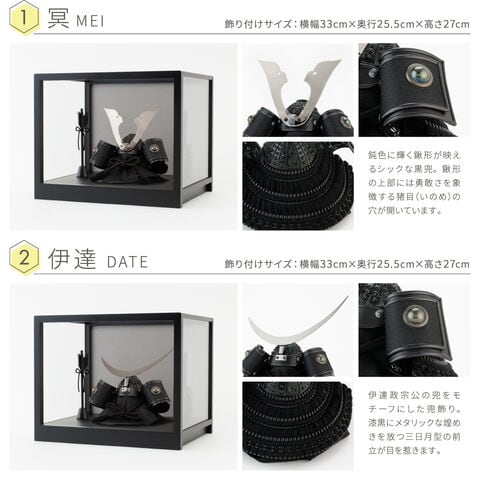 1 冥 MEI

飾り付けサイズ：横幅33cm×奥行25.5cm×高さ27cm

鈍色に輝く鍬形が映えるシックな黒兜。鍬形の上部には勇敢さを象徴する猪目(いのめ)の穴が開いています。

2 伊達 DATE

飾り付けサイズ：横幅33cm×奥行25.5cm×高さ27cm

伊達政宗公の兜をモチーフにした兜飾り。漆黒にメタリックな煌めきを放つ三日月型の前立が目を惹きます。