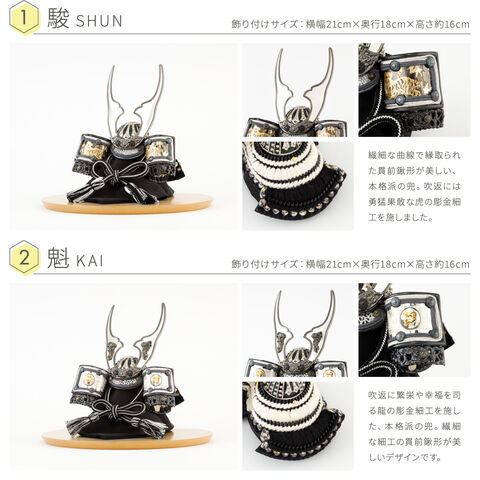 1 駿 SHUN

飾り付けサイズ：横幅21cm×奥行18cm×高さ約16cm

繊細な曲線で縁取られた貫前鍬形が美しい、本格派の兜。吹返には勇猛果敢な虎の彫金細工を施しました。

2 魁 KAI

飾り付けサイズ：横幅21cm×奥行18cm×高さ約16cm

吹返に繁栄や幸福を司る龍の彫金細工を施した、本格派の兜。繊細な細工の貫前鍬形が美しいデザインです。