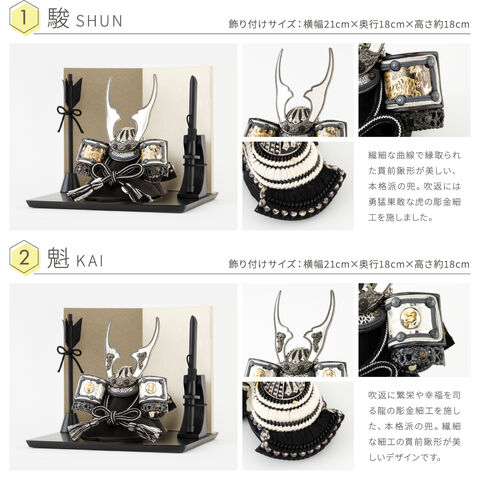 1 駿 SHUN

飾り付けサイズ：横幅21cm×奥行18cm×高さ約18cm

繊細な曲線で縁取られた貫前鍬形が美しい、本格派の兜。吹返には勇猛果敢な虎の彫金細工を施しました。

2 魁 KAI

飾り付けサイズ：横幅21cm×奥行18cm×高さ約18cm

吹返に繁栄や幸福を司る龍の彫金細工を施した、本格派の兜。繊細な細工の貫前鍬形が美しいデザインです。