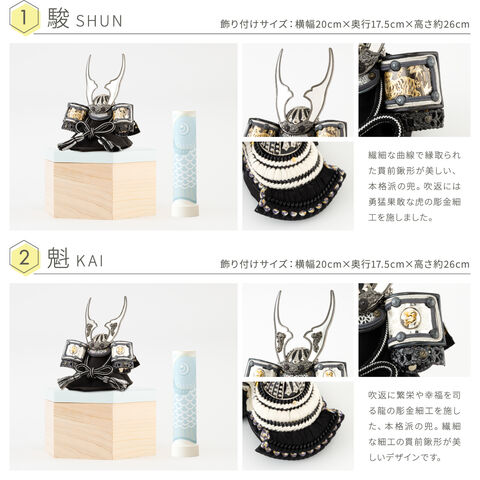 1 駿 SHUN

飾り付けサイズ：横幅20cm×奥行17.5cm×高さ約26cm

繊細な曲線で縁取られた貫前鍬形が美しい、本格派の兜。吹返には勇猛果敢な虎の彫金細工を施しました。

2 魁 KAI

飾り付けサイズ：横幅20cm×奥行17.5cm×高さ約26cm

吹返に繁栄や幸福を司る龍の彫金細工を施した、本格派の兜。繊細な細工の貫前鍬形が美しいデザインです。