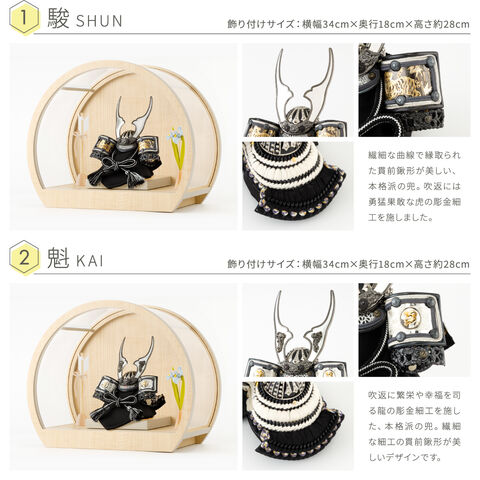 1 駿 SHUN

飾り付けサイズ：横幅34cm×奥行18cm×高さ約28cm

繊細な曲線で縁取られた貫前鍬形が美しい、本格派の兜。吹返には勇猛果敢な虎の彫金細工を施しました。

2 魁 KAI

飾り付けサイズ：横幅34cm×奥行18cm×高さ約28cm

吹返に繁栄や幸福を司る龍の彫金細工を施した、本格派の兜。繊細な細工の貫前鍬形が美しいデザインです。