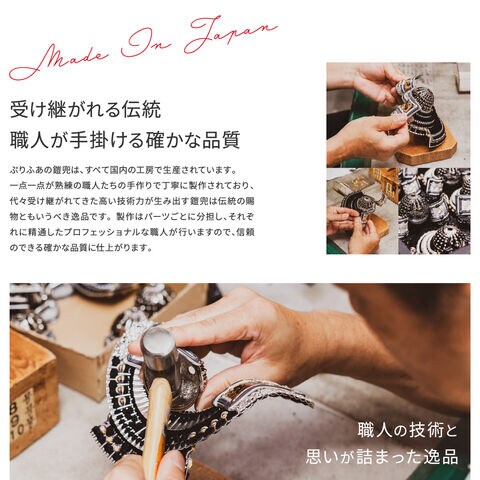 Made In Japan

受け継がれる伝統
職人が手掛ける確かな品質

ぷりふあの鎧兜は、すべて国内の工房で生産されています。一点一点が熟練の職人たちの手作りで丁寧に製作されており、代々受け継がれてきた高い技術力が生み出す鎧兜は伝統の賜物ともいうべき逸品です。製作はパーツごとに分担し、それぞれに精通したプロフェッショナルな職人が行いますので、信頼のできる確かな品質に仕上がります。

職人の技術と
思いが詰まった逸品