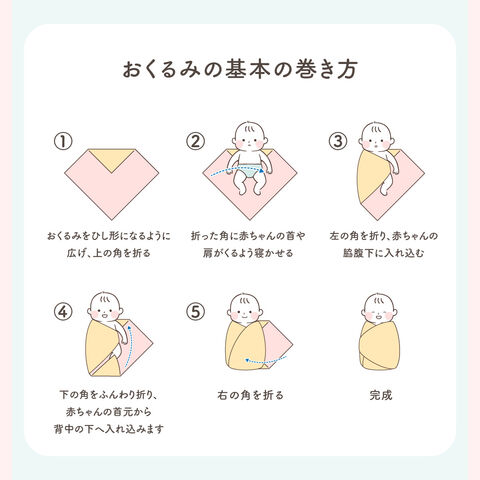 おくるみの基本の巻き方

①

おくるみをひし形になるように広げ、上の角を折る

②

折った角に赤ちゃんの首や肩がくるよう寝かせる

③

左の角を折り、赤ちゃんの脇腹下に入れ込む

④

下の角をふんわり折り、赤ちゃんの首元から背中の下へ入れ込みます

⑤

右の角を折る

完成